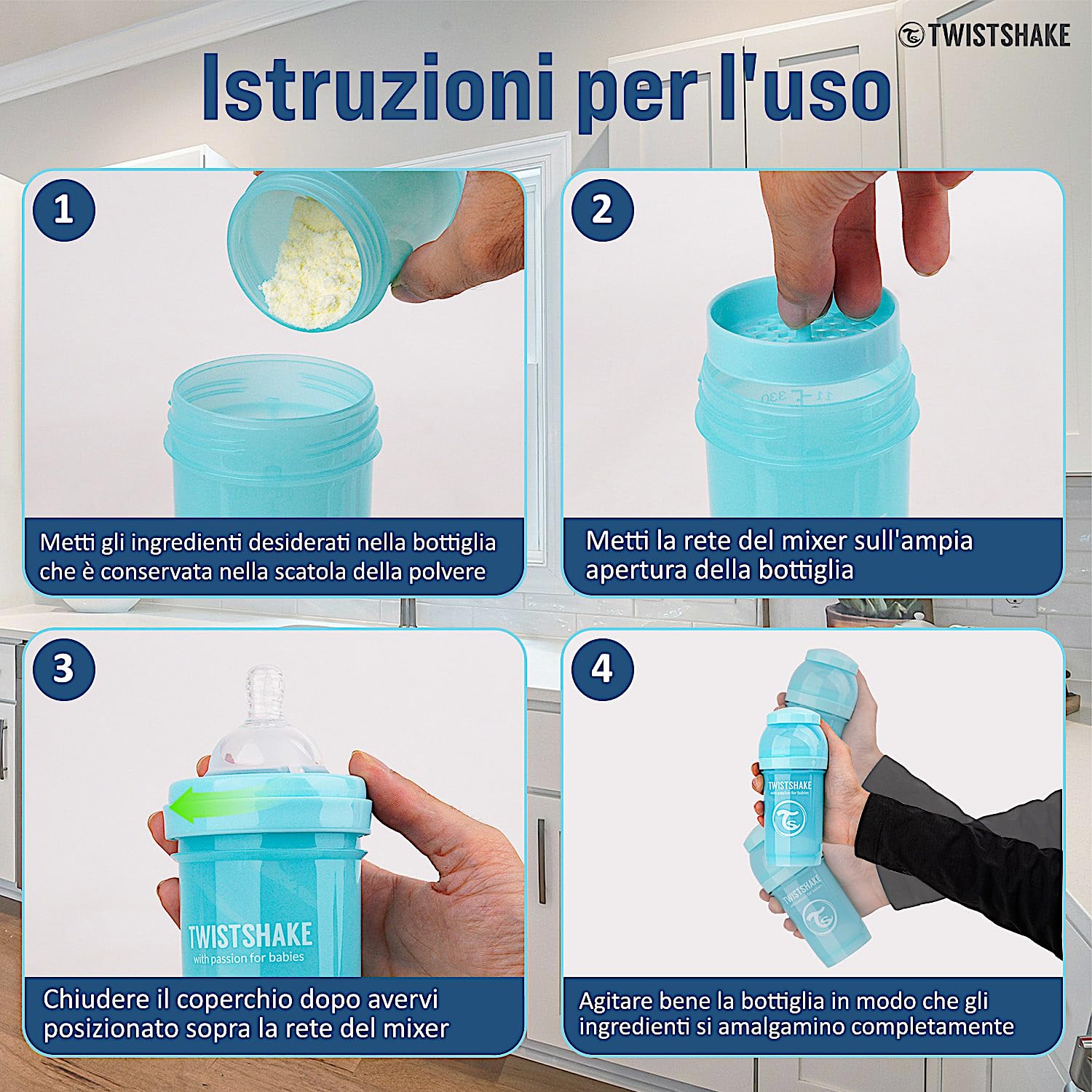 TWISTSHAKE

Istruzioni per l'uso

1

Metti gli ingredienti desiderati nella bottiglia che è conservata nella scatola della polvere

2

330

Metti la rete del mixer sull'ampia apertura della bottiglia

3

TWISTSHAKE
with passion for babies

Chiudere il coperchio dopo avervi posizionato sopra la rete del mixer

4

TWISTSHAKE
with passion for babies

TWISTSHAKE
with passion for babies

Agitare bene la bottiglia in modo che gli ingredienti si amalgamino completamente